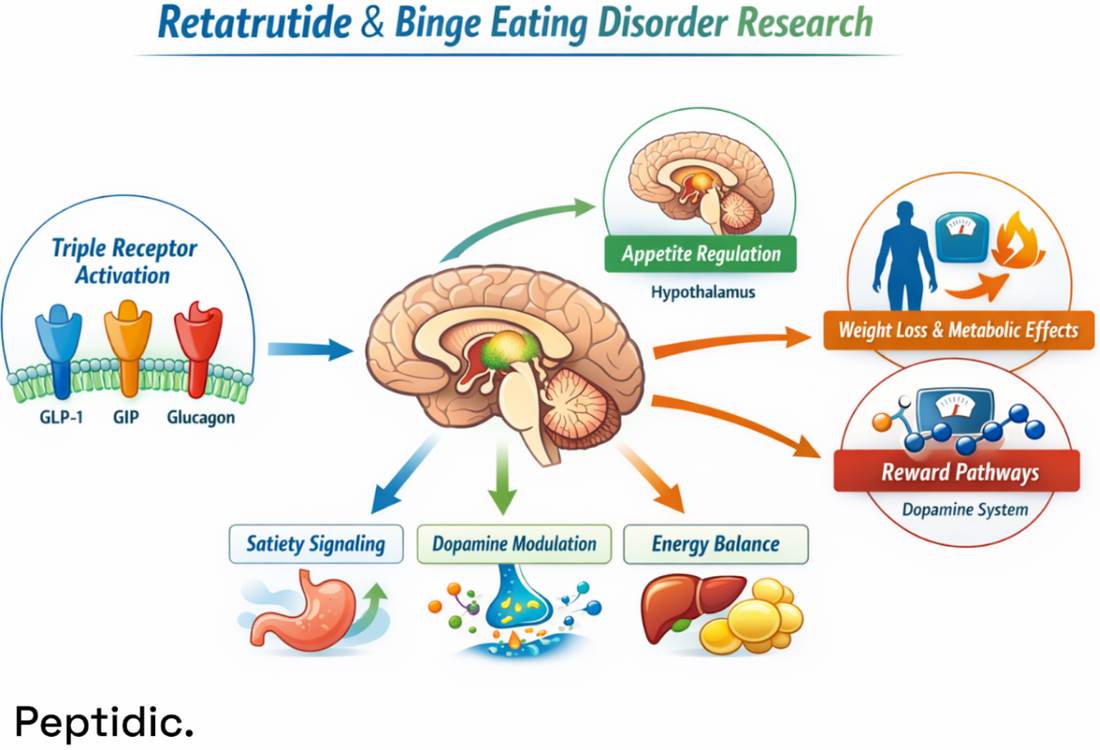 Retatrutide & Binge Eating Disorder Research

Triple Receptor Activation

GLP-1 GIP Glucagon

Appetite Regulation

Hypothalamus

Weight Loss & Metabolic Effects

Reward Pathways

Dopamine System

Satiety Signaling

Dopamine Modulation

Energy Balance

Peptidic.